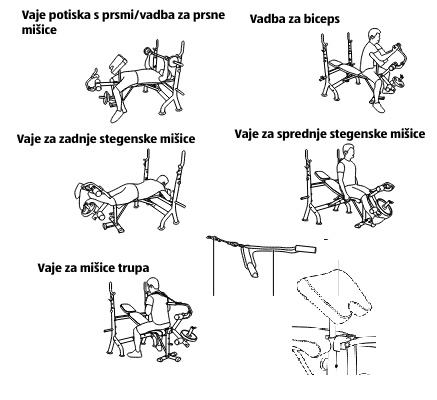 Vaje potiska s prsmi/vadba za prsne mišice

Vadba za biceps

Vaje za zadnje stegenske mišice

Vaje za sprednje stegenske mišice

Vaje za mišice trupa