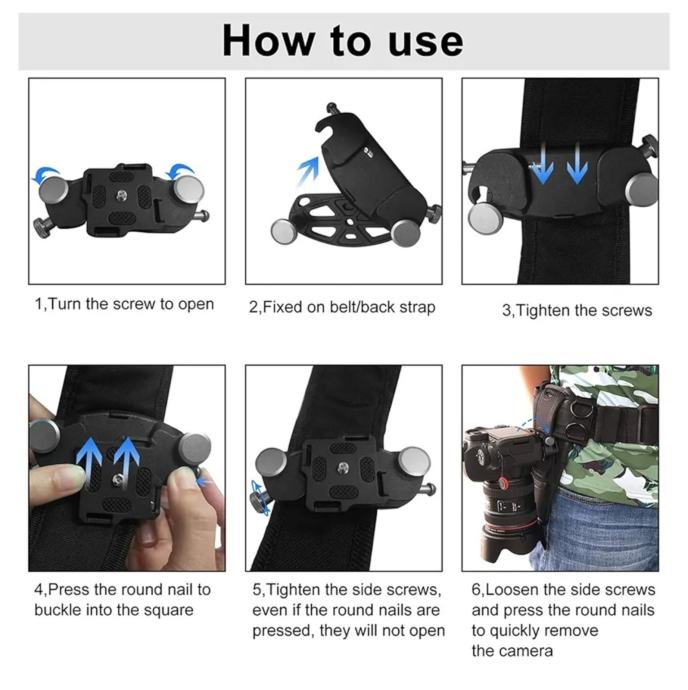 How to use

1,Turn the screw to open

2,Fixed on belt/back strap

3,Tighten the screws

4,Press the round nail to buckle into the square

5,Tighten the side screws, even if the round nails are pressed, they will not open

6,Loosen the side screws and press the round nails to quickly remove the camera