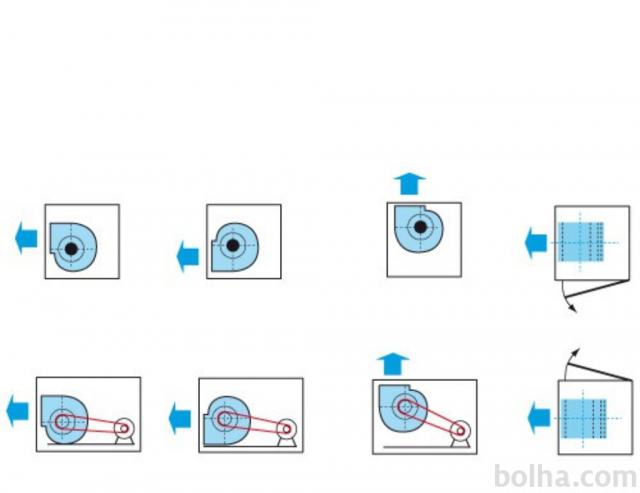 bolha.com