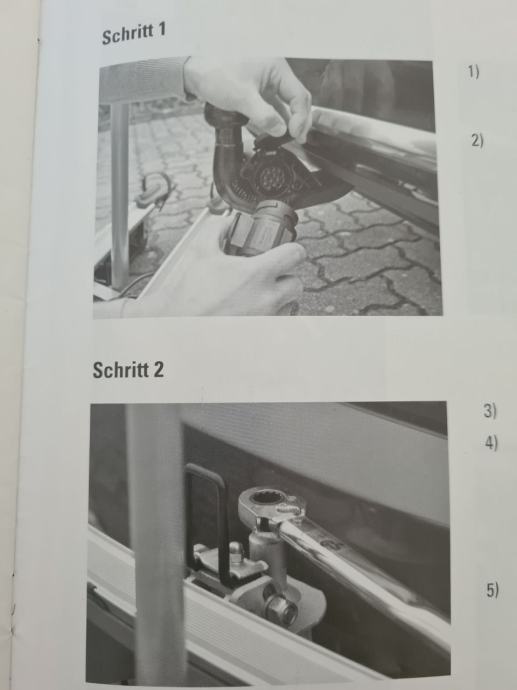 Schritt 1

1)

2)

Schritt 2

3)

4)

5)