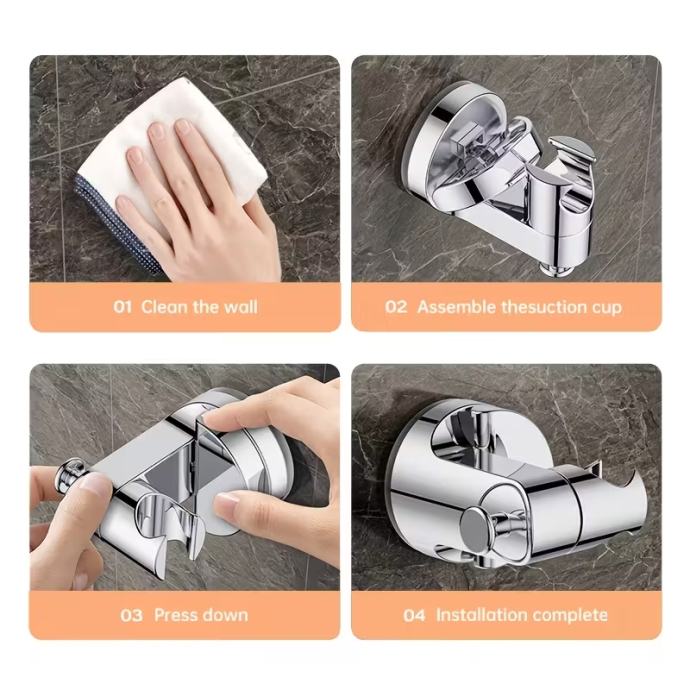 01 Clean the wall

02 Assemble thesuction cup

03 Press down

04 Installation complete