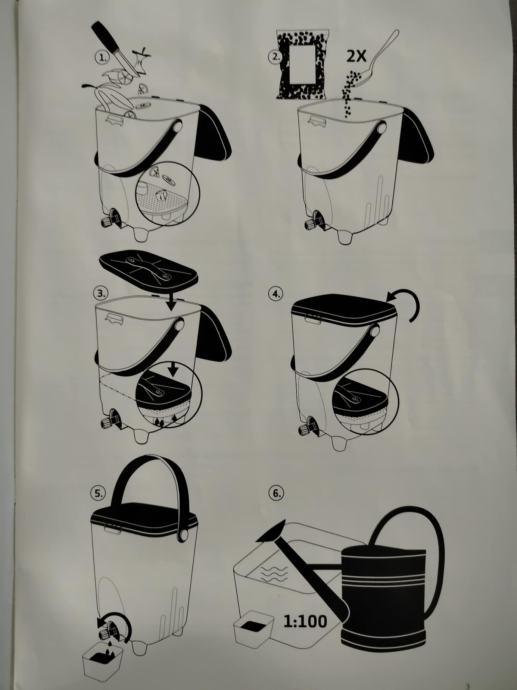 1.

2.

2X

3.

4.

5.

6.

1:100