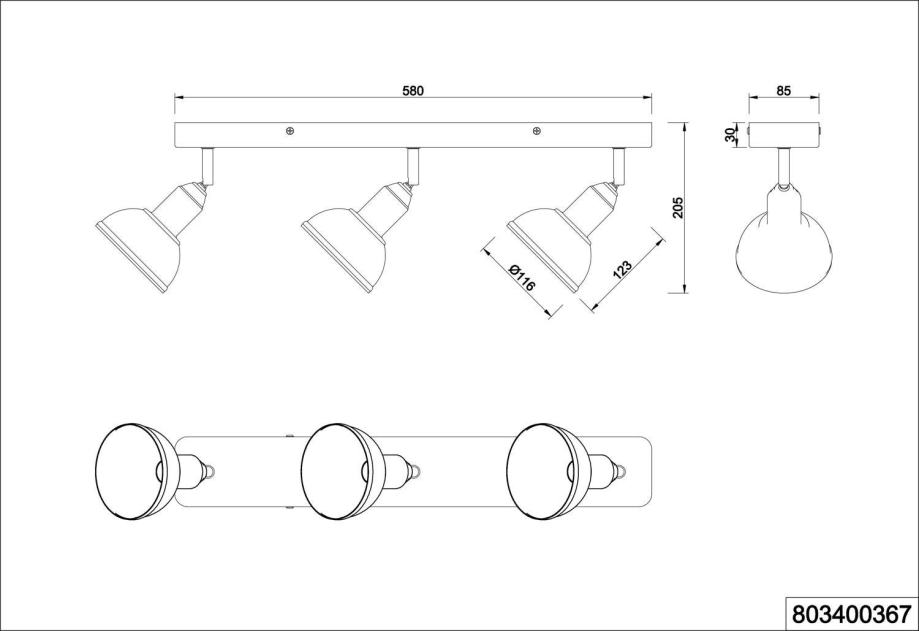 580

85

30

205

Ø116

123

803400367