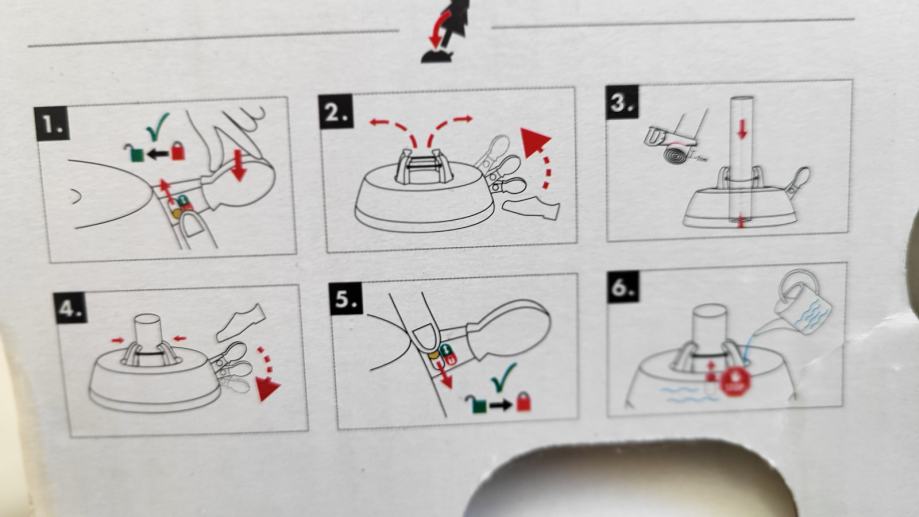 1.

2.

3.

4.

5.

6.