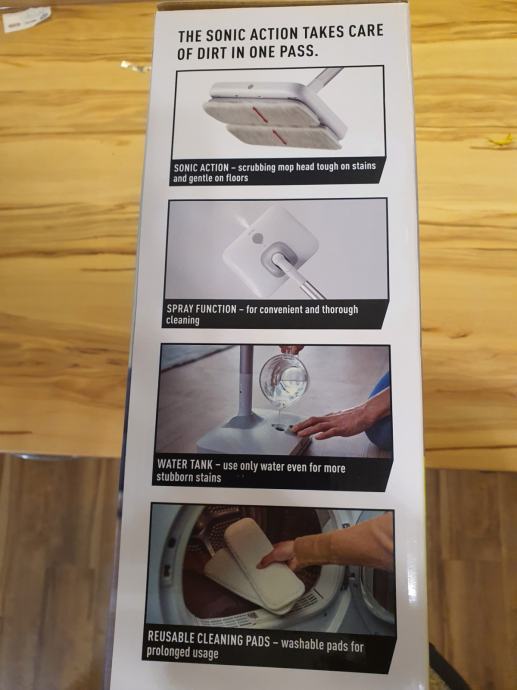 THE SONIC ACTION TAKES CARE OF DIRT IN ONE PASS.

SONIC ACTION – scrubbing mop head tough on stains and gentle on floors

SPRAY FUNCTION – for convenient and thorough cleaning

WATER TANK – use only water even for more stubborn stains

REUSABLE CLEANING PADS – washable pads for prolonged usage