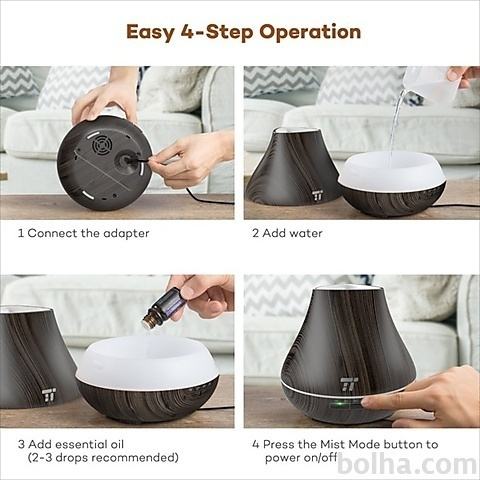 Easy 4-Step Operation

1 Connect the adapter

2 Add water

3 Add essential oil
(2-3 drops recommended)

4 Press the Mist Mode button to power on/off

bolha.com