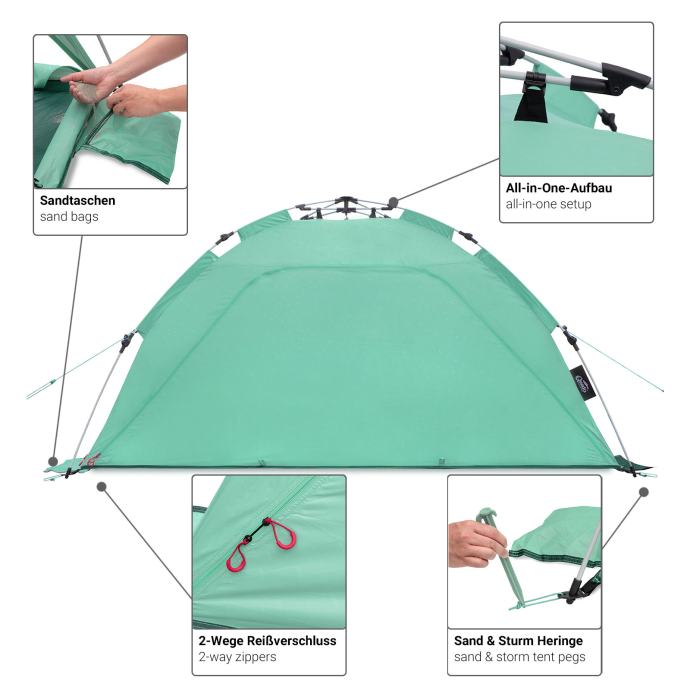 Sandtaschen
sand bags

All-in-One-Aufbau
all-in-one setup

2-Wege Reißverschluss
2-way zippers

Sand & Sturm Heringe
sand & storm tent pegs