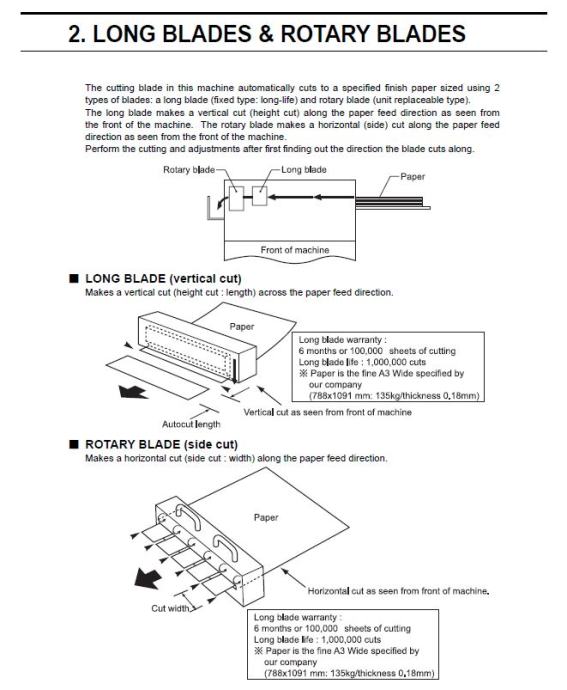 2. LONG BLADES & ROTARY BLADES

The cutting blade in this machine automatically cuts to a specified finish paper sized using 2 types of blades: a long blade (fixed type: long-life) and rotary blade (unit replaceable type).
The long blade makes a vertical cut (height cut) along the paper feed direction as seen from the front of the machine. The rotary blade makes a horizontal (side) cut along the paper feed direction as seen from the front of the machine.
Perform the cutting and adjustments after first finding out the direction the blade cuts along.

Rotary blade
Long blade
Paper
Front of machine

■ LONG BLADE (vertical cut)
Makes a vertical cut (height cut : length) across the paper feed direction.

Paper
Long blade warranty :
6 months or 100,000 sheets of cutting
Long blade life : 1,000,000 cuts
※ Paper is the fine A3 Wide specified by our company
(788x1091 mm: 135kg/thickness 0.18mm)
Vertical cut as seen from front of machine
Autocut length

■ ROTARY BLADE (side cut)
Makes a horizontal cut (side cut : width) along the paper feed direction.

Paper
Horizontal cut as seen from front of machine.
Cut width
Long blade warranty :
6 months or 100,000 sheets of cutting
Long blade life : 1,000,000 cuts
※ Paper is the fine A3 Wide specified by our company
(788x1091 mm: 135kg/thickness 0.18mm)