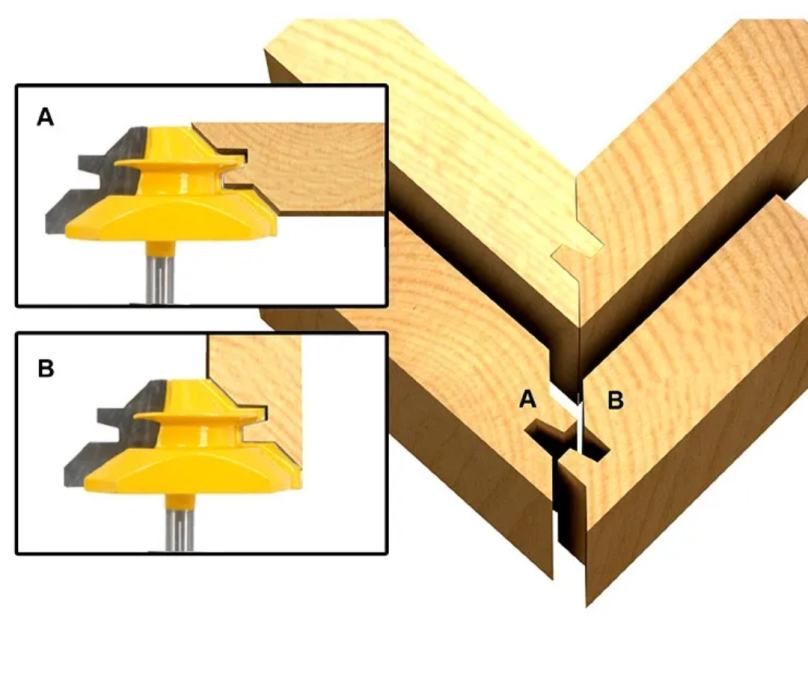 A

B

A

B