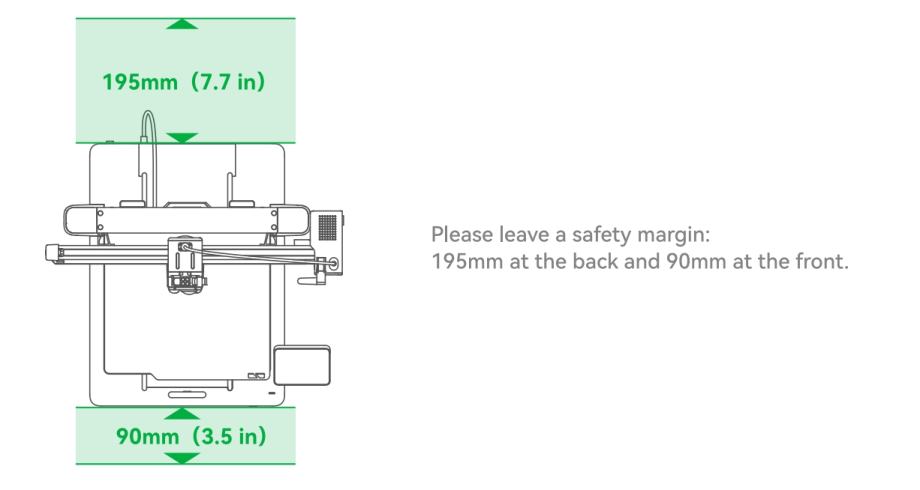 195mm（7.7 in）

90mm（3.5 in）

Please leave a safety margin:
195mm at the back and 90mm at the front.