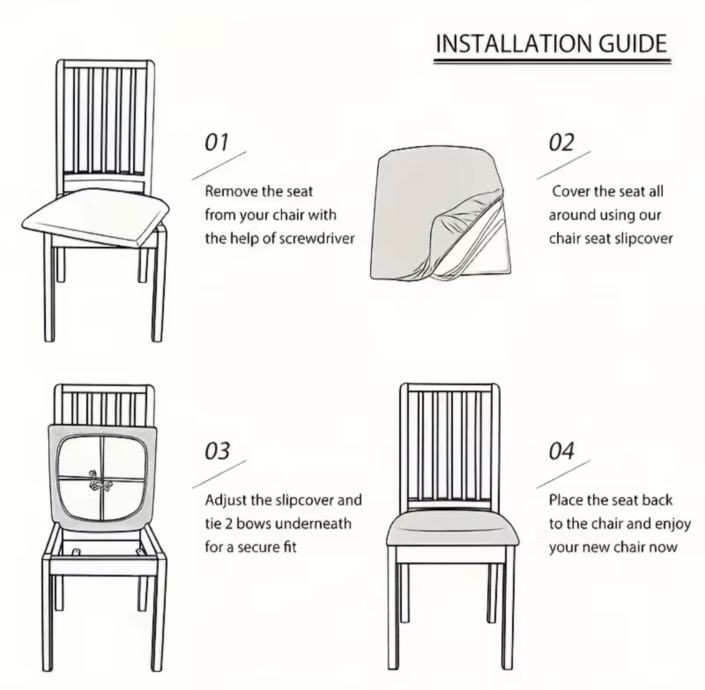 INSTALLATION GUIDE

01

Remove the seat from your chair with the help of screwdriver

02

Cover the seat all around using our chair seat slipcover

03

Adjust the slipcover and tie 2 bows underneath for a secure fit

04

Place the seat back to the chair and enjoy your new chair now