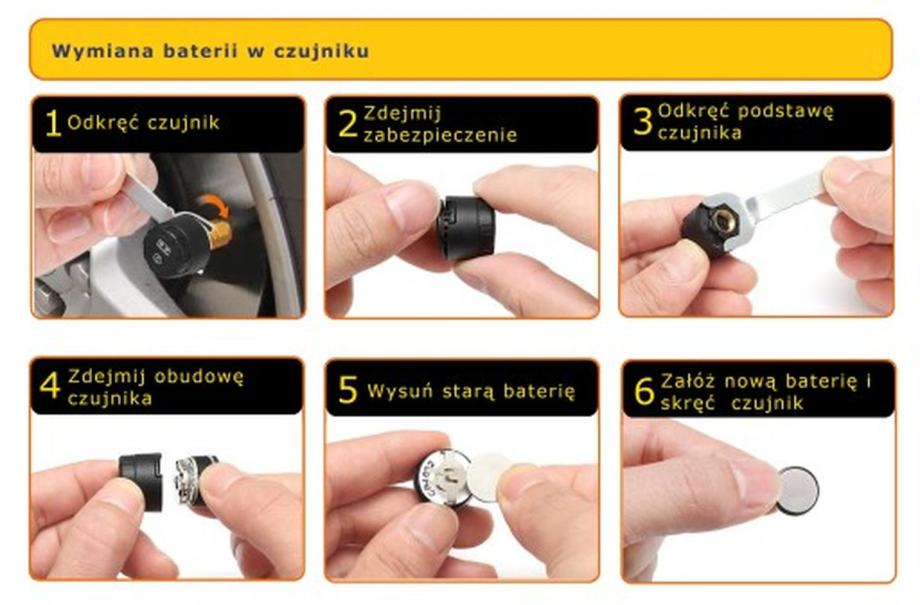 Wymiana baterii w czujniku

1 Odkręć czujnik

2 Zdejmij zabezpieczenie

3 Odkręć podstawę czujnika

4 Zdejmij obudowę czujnika

5 Wysuń starą baterię

6 Załóż nową baterię i skręć czujnik