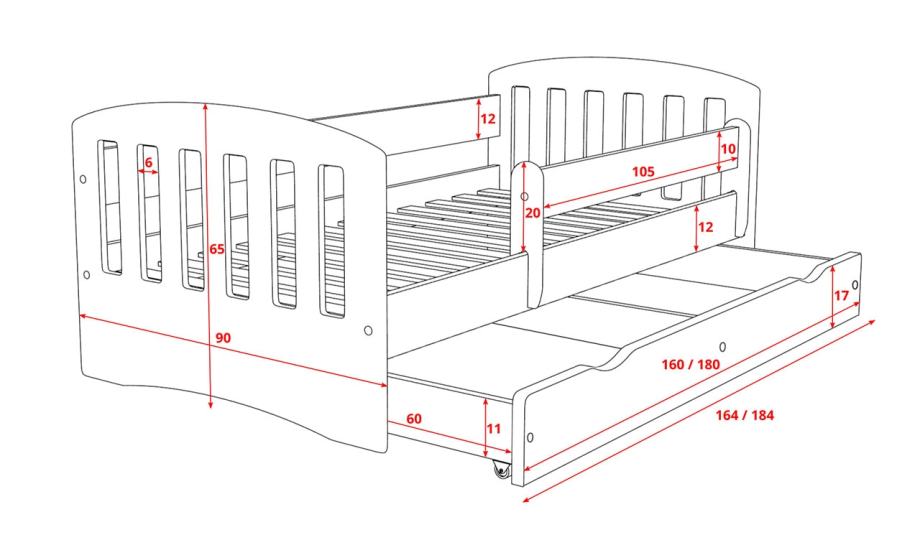 12
6
10
105
20
12
65
17
90
160 / 180
60
11
164 / 184