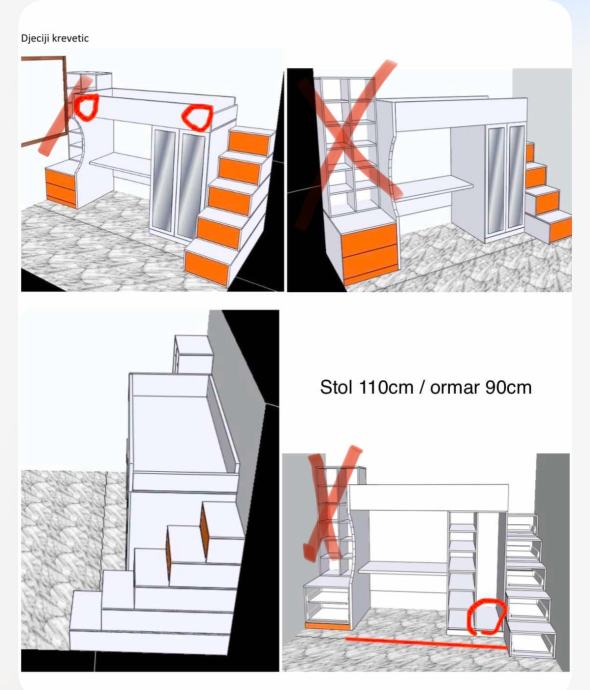 Djeciji krevetic

Stol 110cm / ormar 90cm