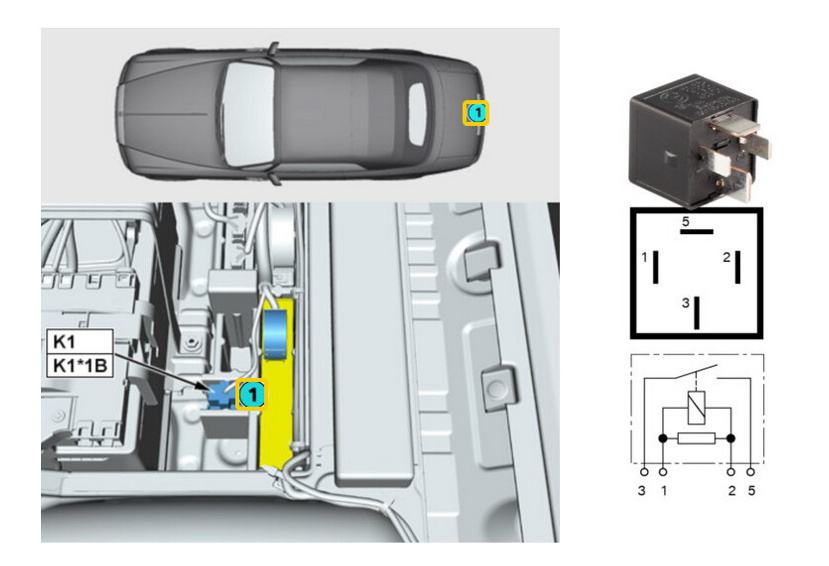 1

K1
K1*1B

1

5
1
2
3

3 1 2 5