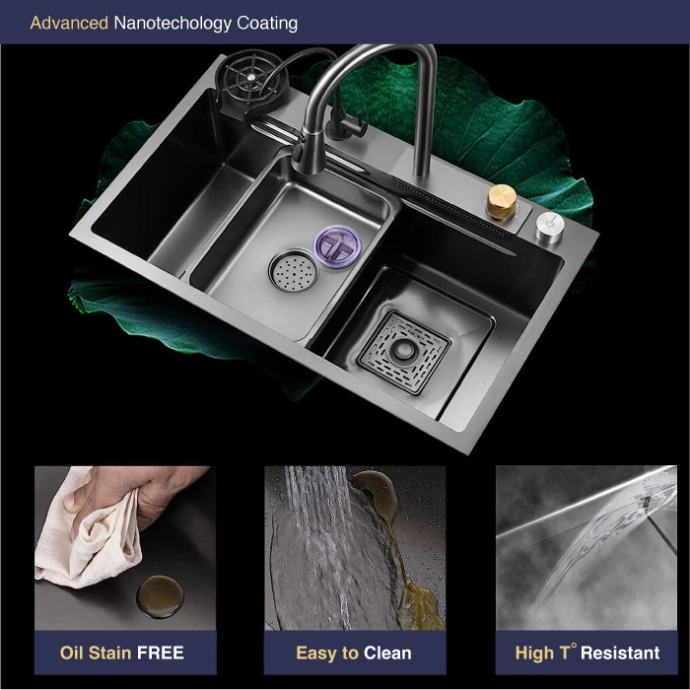 Advanced Nanotechology Coating

Oil Stain FREE

Easy to Clean

High T° Resistant