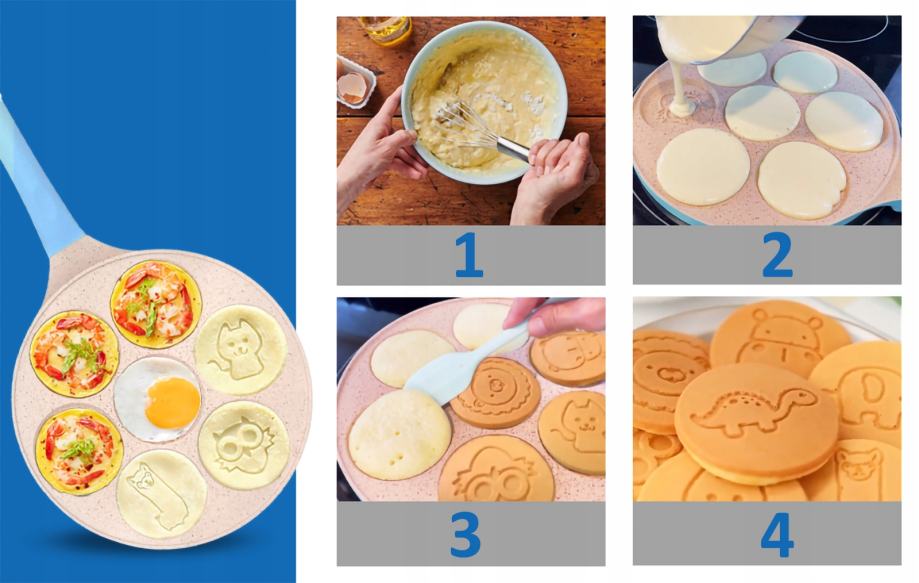 1

2

3

4