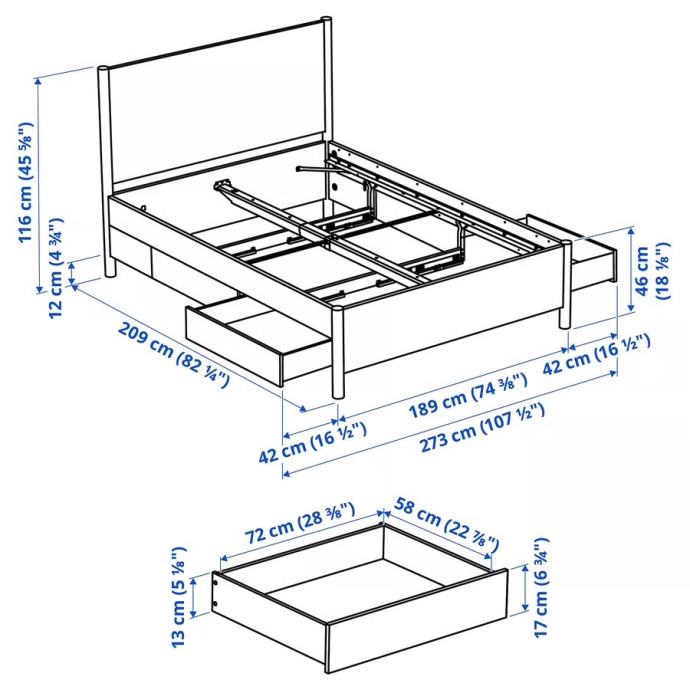 116 cm (45 ⅝")
12 cm (4 ¾")
209 cm (82 ¼")
46 cm (18 ⅛")
42 cm (16 ½")
189 cm (74 ⅜")
42 cm (16 ½")
273 cm (107 ½")
72 cm (28 ⅜")
58 cm (22 ⅞")
13 cm (5 ⅛")
17 cm (6 ¾")