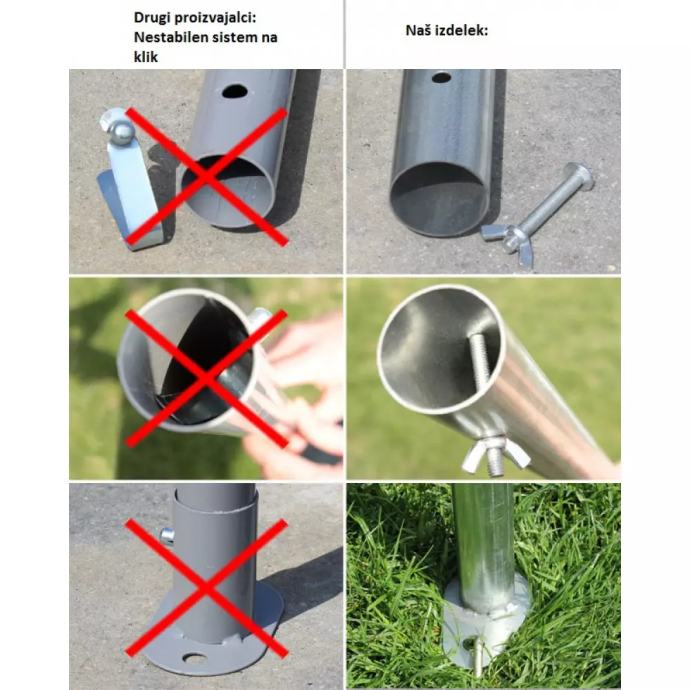 Drugi proizvajalci: Nestabilen sistem na klik

Naš izdelek: