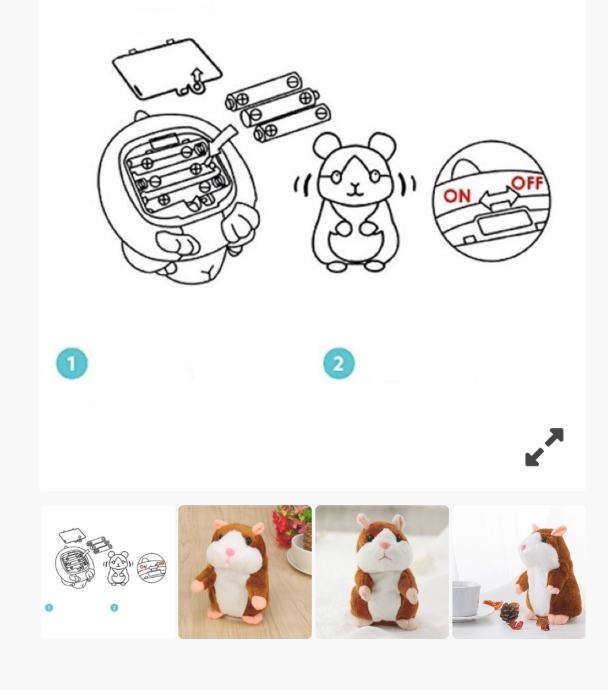 ON OFF

1

2