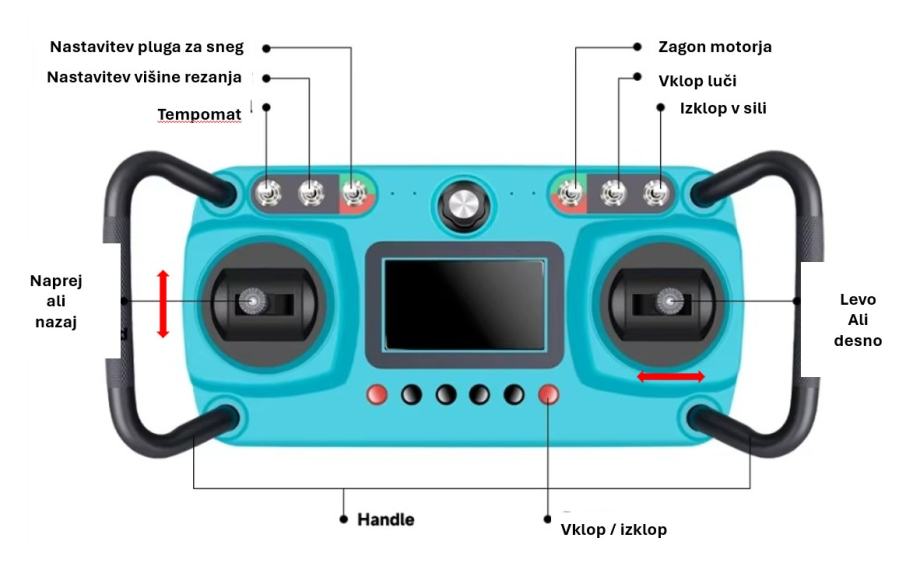 Nastavitev pluga za sneg
Nastavitev višine rezanja
Tempomat

Zagon motorja
Vklop luči
Izklop v sili

Naprej ali nazaj

Levo Ali desno

Handle

Vklop / izklop