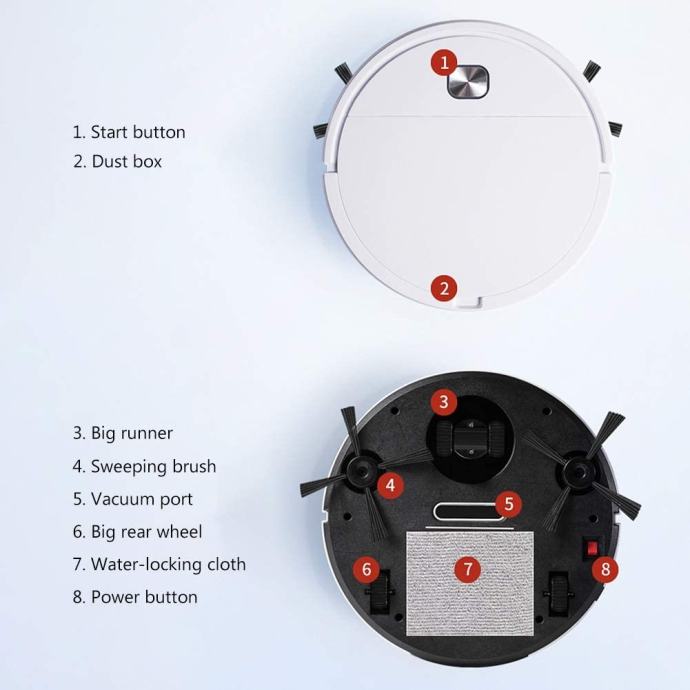 1. Start button
2. Dust box

1

2

3. Big runner
4. Sweeping brush
5. Vacuum port
6. Big rear wheel
7. Water-locking cloth
8. Power button

3
4
5
6
7
8