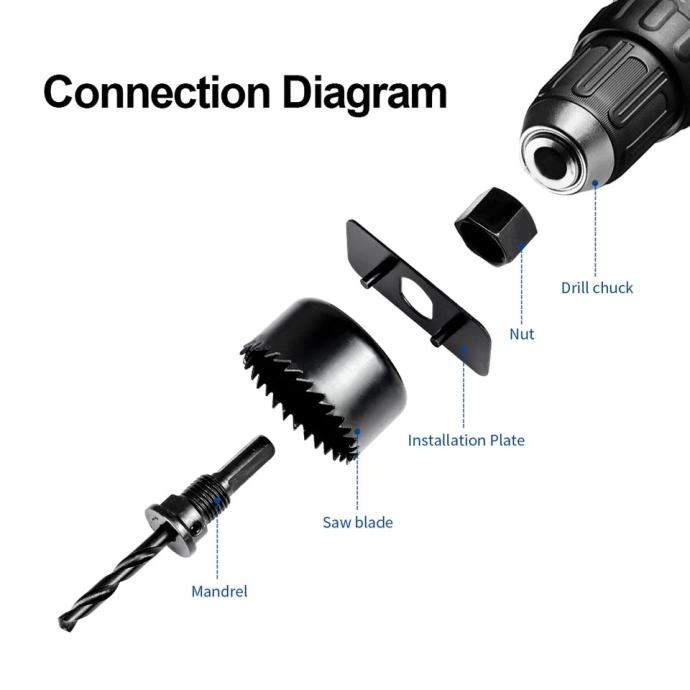 Connection Diagram

Drill chuck

Nut

Installation Plate

Saw blade

Mandrel