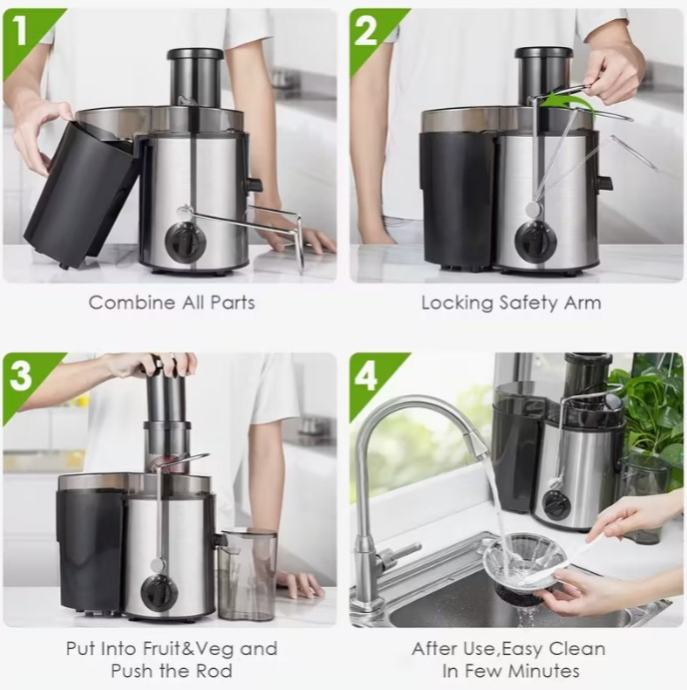 1

Combine All Parts

2

Locking Safety Arm

3

Put Into Fruit&Veg and Push the Rod

4

After Use,Easy Clean In Few Minutes