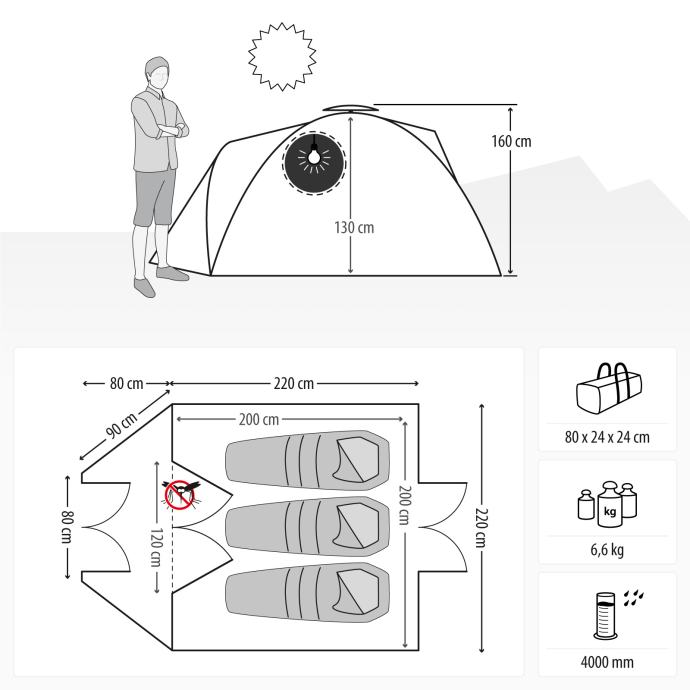 160 cm

130 cm

80 cm

220 cm

90 cm

200 cm

80 cm

120 cm

200 cm

220 cm

80 x 24 x 24 cm

kg

6,6 kg

4000 mm