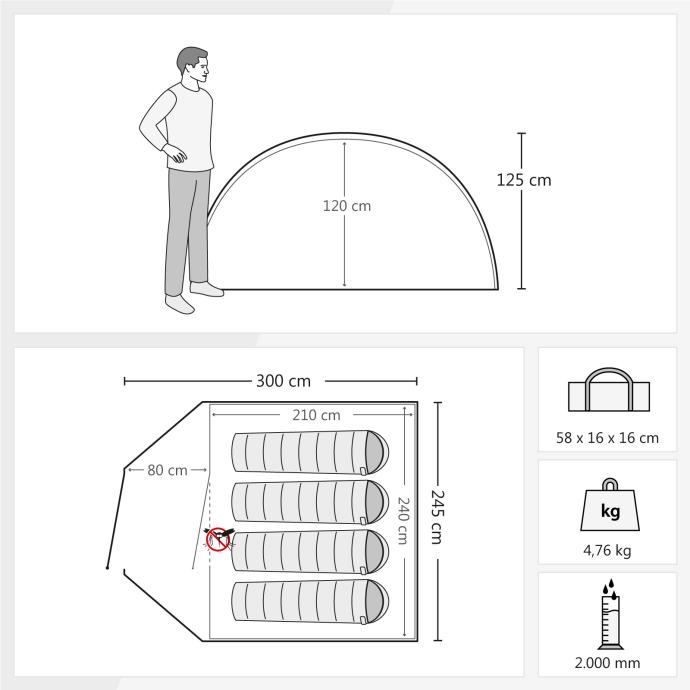 120 cm

125 cm

300 cm

210 cm

80 cm

240 cm

245 cm

58 x 16 x 16 cm

kg

4,76 kg

2.000 mm