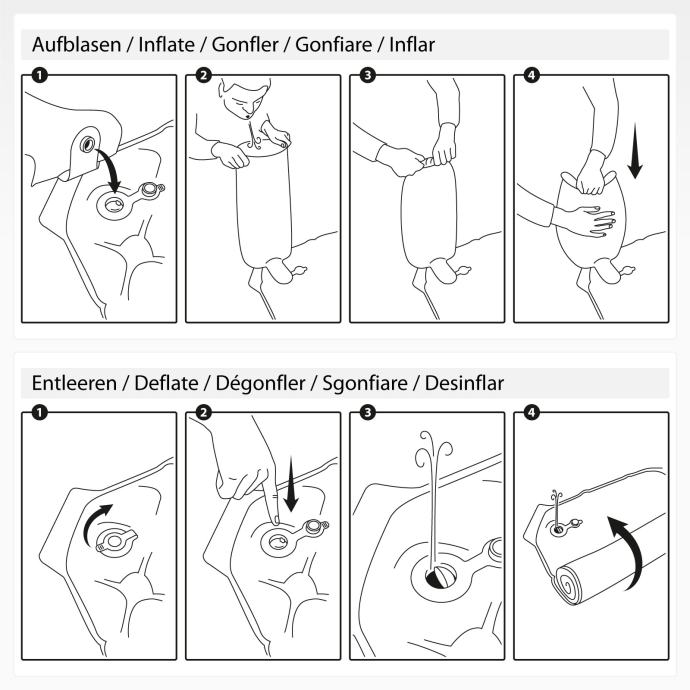 Aufblasen / Inflate / Gonfler / Gonfiare / Inflar

1

2

3

4

Entleeren / Deflate / Dégonfler / Sgonfiare / Desinflar

1

2

3

4