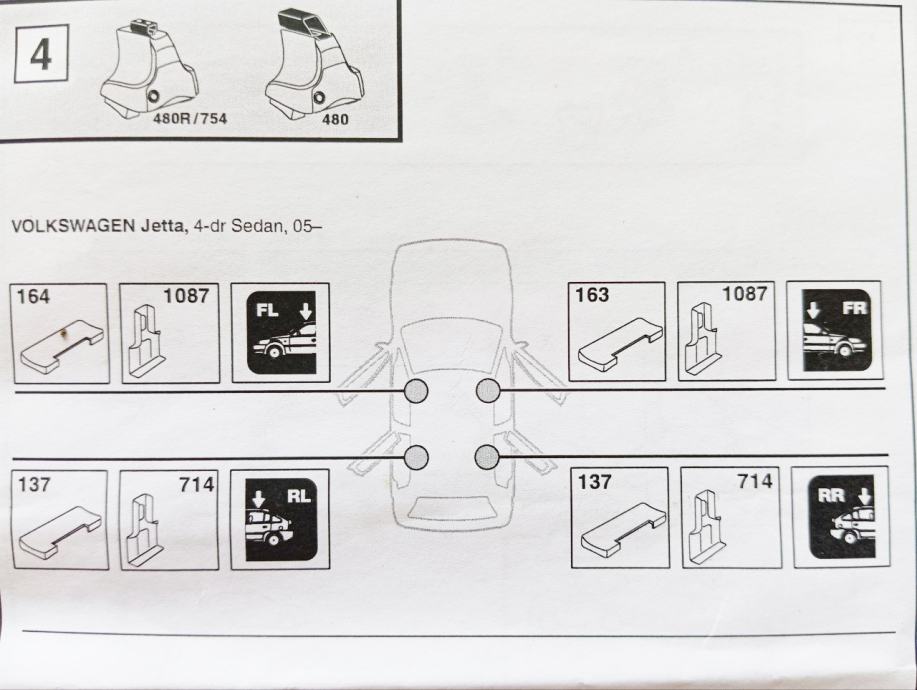 4

480R/754

480

VOLKSWAGEN Jetta, 4-dr Sedan, 05–

164

1087

FL

163

1087

FR

137

714

RL

137

714

RR