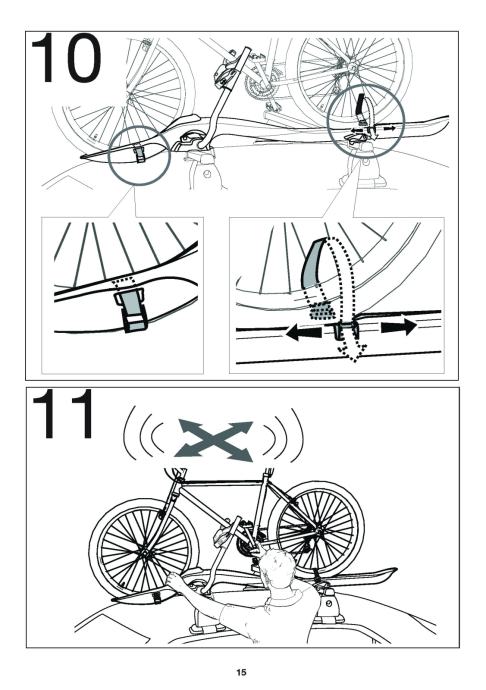 10

11

15