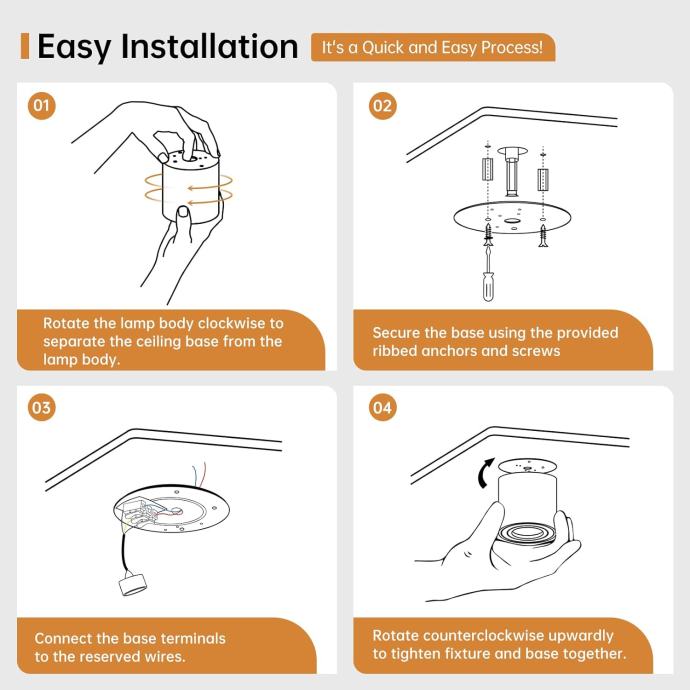 Easy Installation

It's a Quick and Easy Process!

01

Rotate the lamp body clockwise to separate the ceiling base from the lamp body.

02

Secure the base using the provided ribbed anchors and screws

03

Connect the base terminals to the reserved wires.

04

Rotate counterclockwise upwardly to tighten fixture and base together.