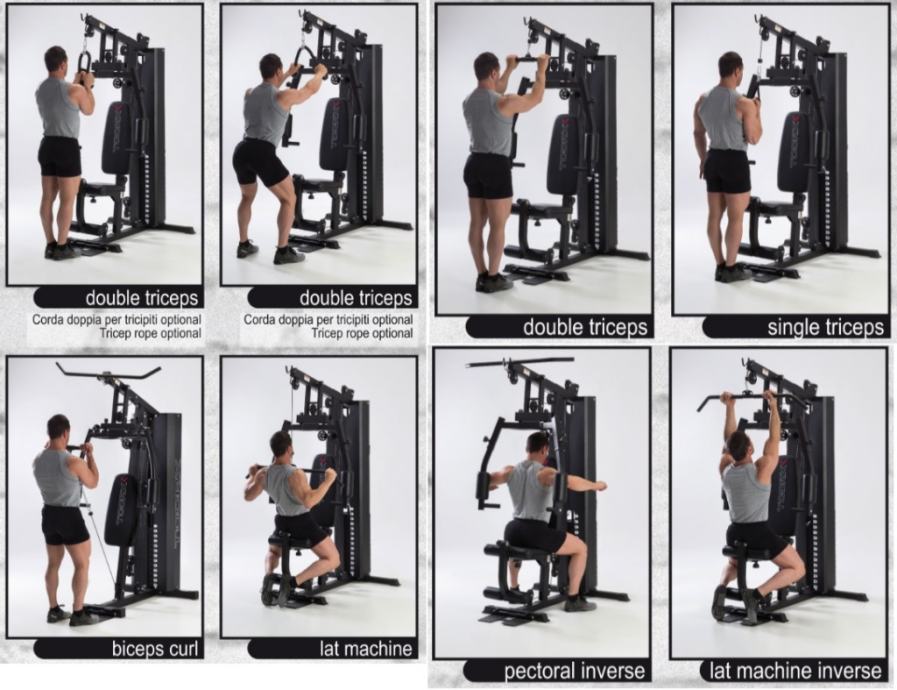 double triceps
Corda doppia per tricipiti optional
Tricep rope optional

double triceps
Corda doppia per tricipiti optional
Tricep rope optional

double triceps

single triceps

biceps curl

lat machine

pectoral inverse

lat machine inverse