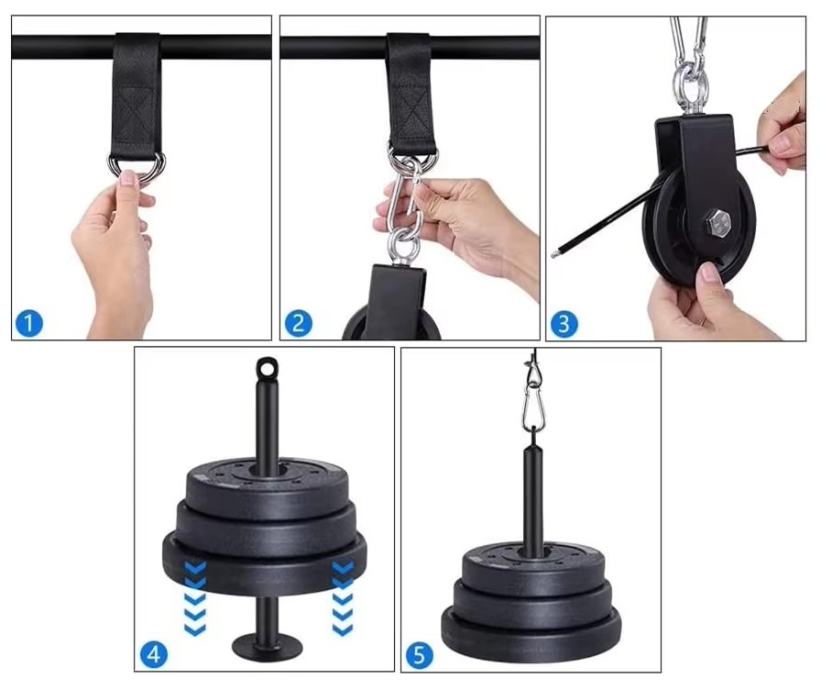 1
2
3
4
5