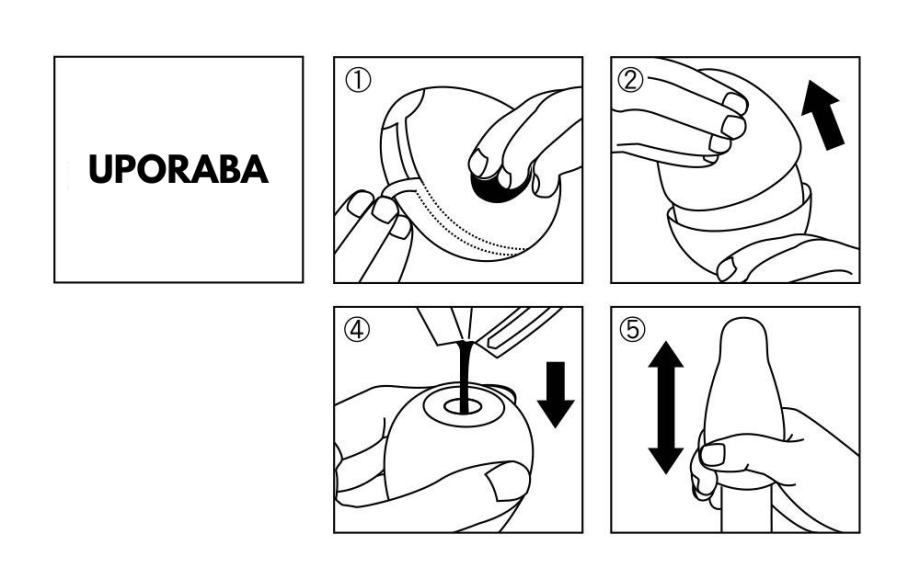 UPORABA

①

②

④

⑤