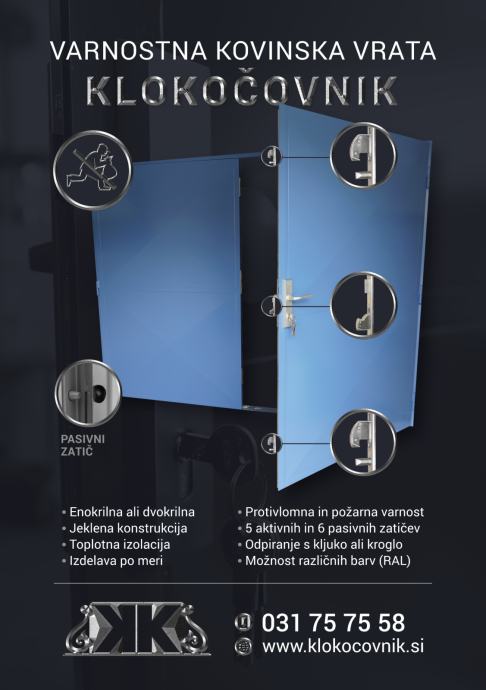 VARNOSTNA KOVINSKA VRATA
KLOKOČOVNIK

PASIVNI ZATIČ

• Enokrilna ali dvokrilna
• Jeklena konstrukcija
• Toplotna izolacija
• Izdelava po meri

• Protivlomna in požarna varnost
• 5 aktivnih in 6 pasivnih zatičev
• Odpiranje s kljuko ali kroglo
• Možnost različnih barv (RAL)

KK

031 75 75 58
www.klokocovnik.si