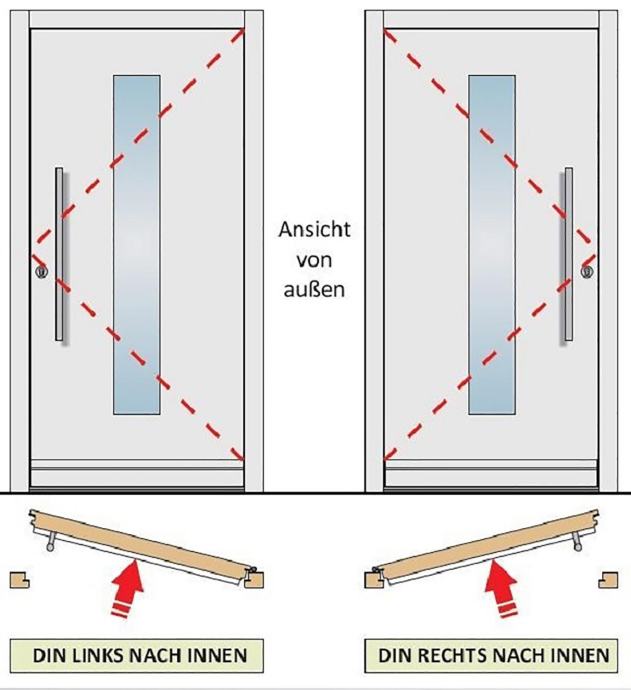 Ansicht von außen

DIN LINKS NACH INNEN

DIN RECHTS NACH INNEN