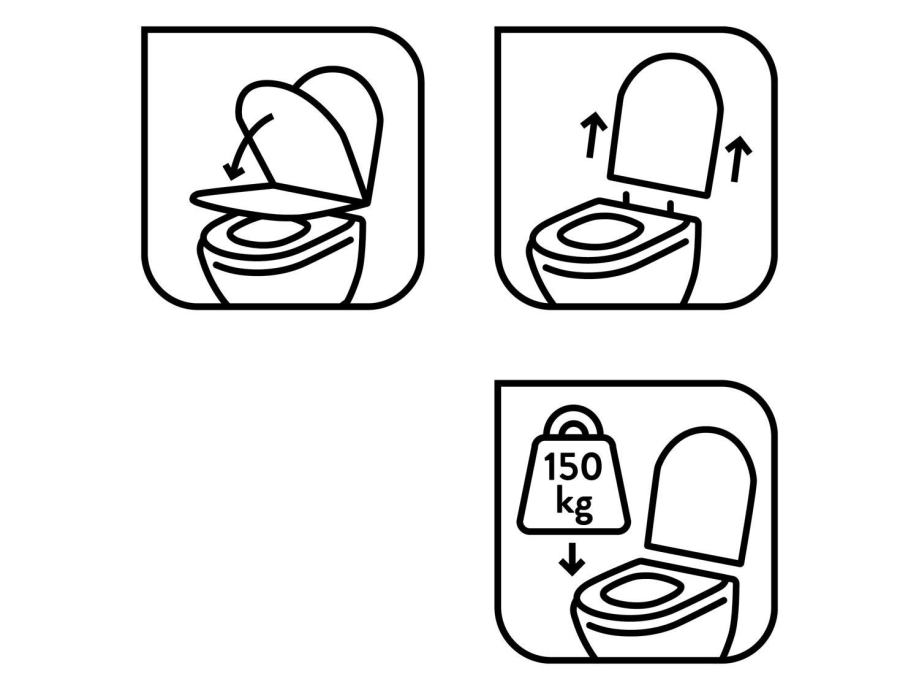 150
kg