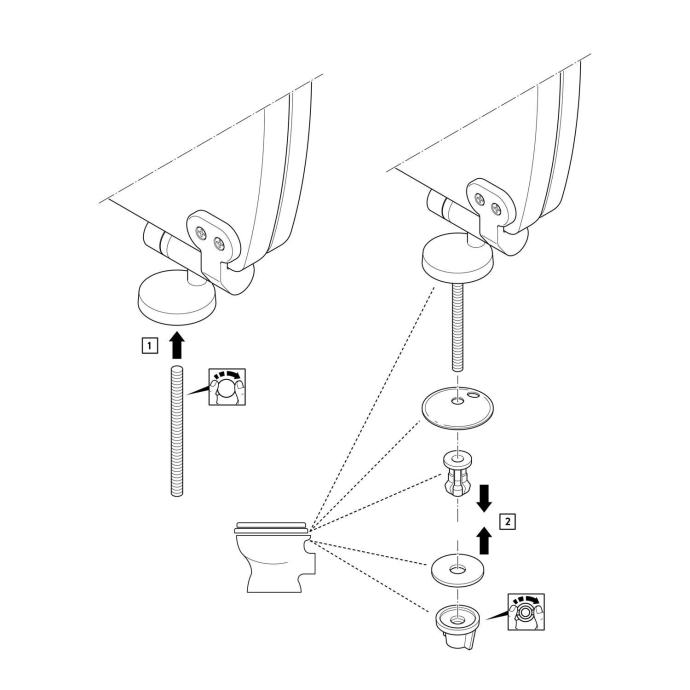 1

2