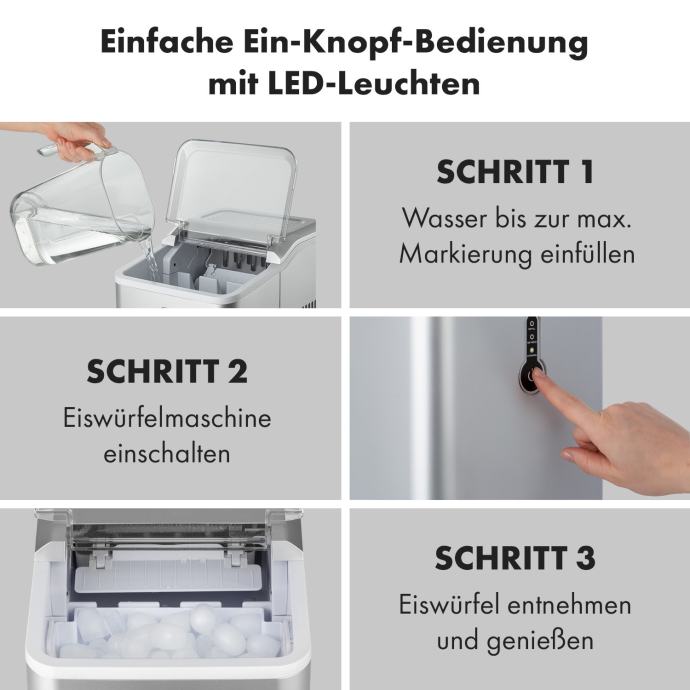 Einfache Ein-Knopf-Bedienung mit LED-Leuchten

SCHRITT 1
Wasser bis zur max. Markierung einfüllen

SCHRITT 2
Eiswürfelmaschine einschalten

SCHRITT 3
Eiswürfel entnehmen und genießen