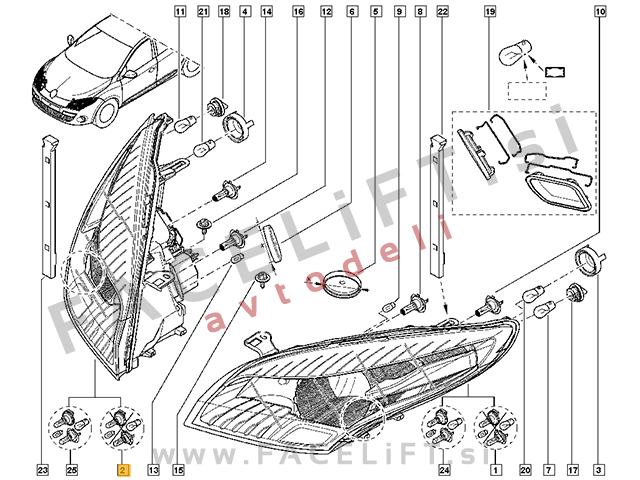 11 21 18 4 14 16 12 6 5 9 8 22 19 10

FACELiFT.si
avtodeli

23 25 2 13 15 24 1 20 7 17 3

www.FACELiFT.si