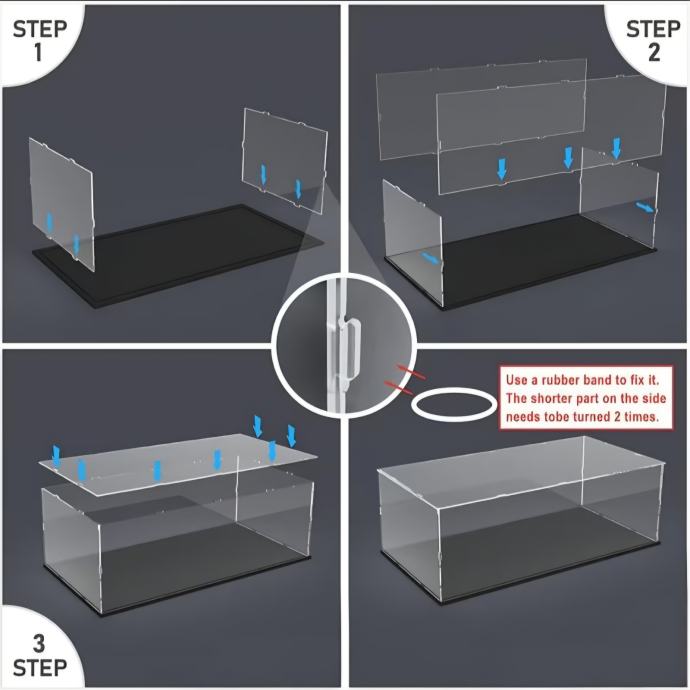 STEP
1

STEP
2

Use a rubber band to fix it. The shorter part on the side needs tobe turned 2 times.

3
STEP