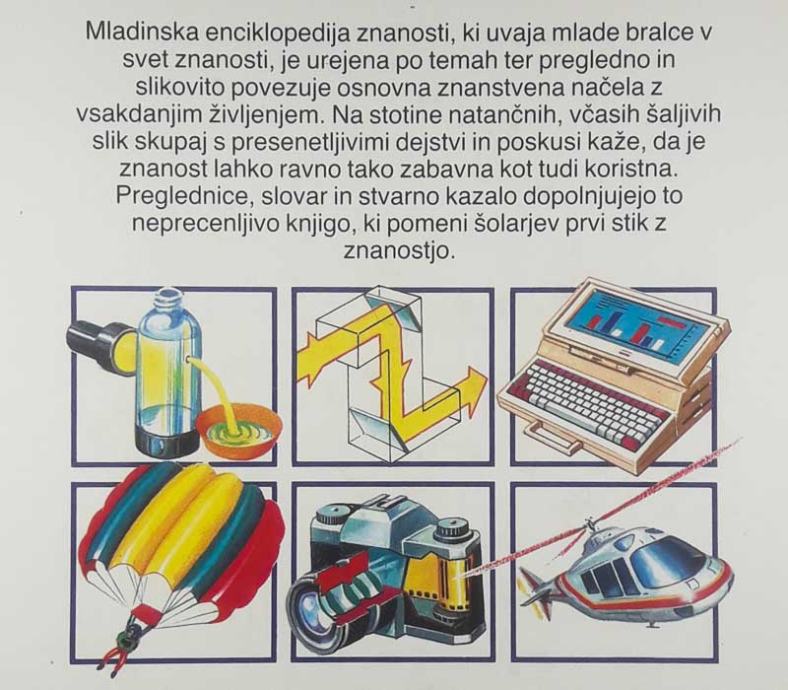 Mladinska enciklopedija znanosti, ki uvaja mlade bralce v svet znanosti, je urejena po temah ter pregledno in slikovito povezuje osnovna znanstvena načela z vsakdanjim življenjem. Na stotine natančnih, včasih šaljivih slik skupaj s presenetljivimi dejstvi in poskusi kaže, da je znanost lahko ravno tako zabavna kot tudi koristna. Preglednice, slovar in stvarno kazalo dopolnjujejo to neprecenljivo knjigo, ki pomeni šolarjev prvi stik z znanostjo.